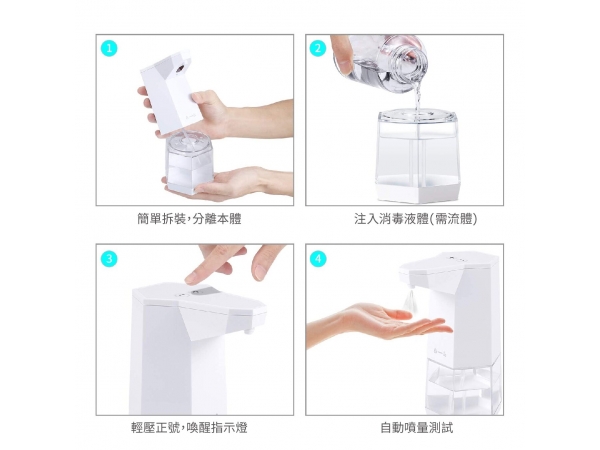 1

簡單拆裝,分離本體

2

注入消毒液體(需流體)

3

輕壓正號,喚醒指示燈

4

自動噴量測試